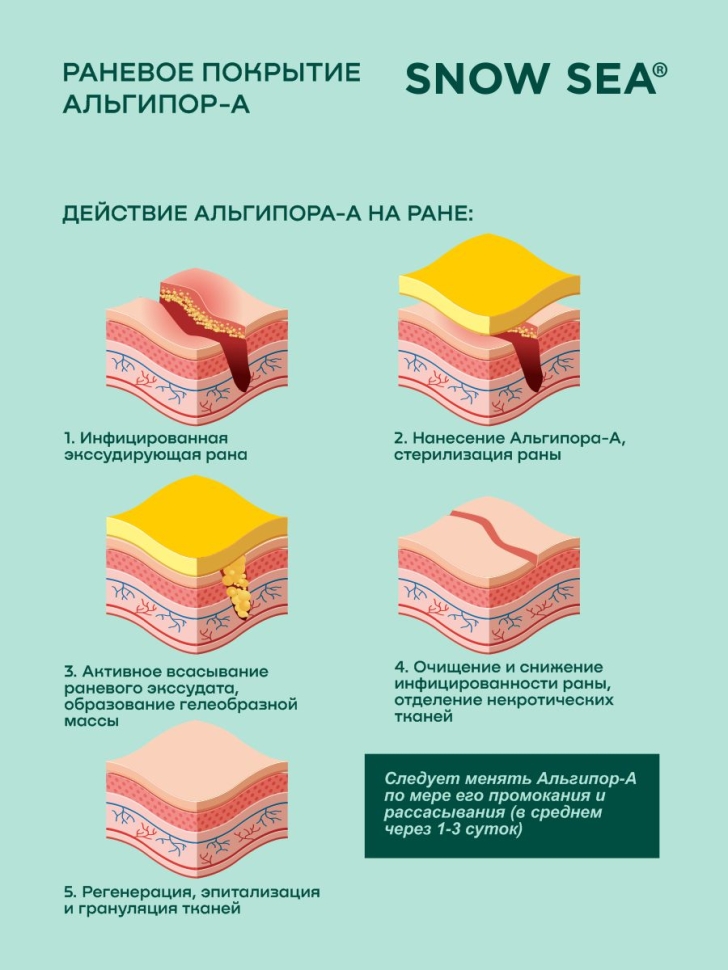 РАНЕВОЕ ПОКРЫТИЕ АЛЬГИПОР-А

SNOW SEA®

ДЕЙСТВИЕ АЛЬГИПОРА-А НА РАНЕ:

1. Инфицированная экссудирующая рана

2. Нанесение Альгипора-А, стерилизация раны

3. Активное всасывание раневого экссудата, образование гелеобразной массы

4. Очищение и снижение инфицированности раны, отделение некротических тканей

5. Регенерация, эпитализация и грануляция тканей

Следует менять Альгипор-А по мере его промокания и рассасывания (в среднем через 1-3 суток)